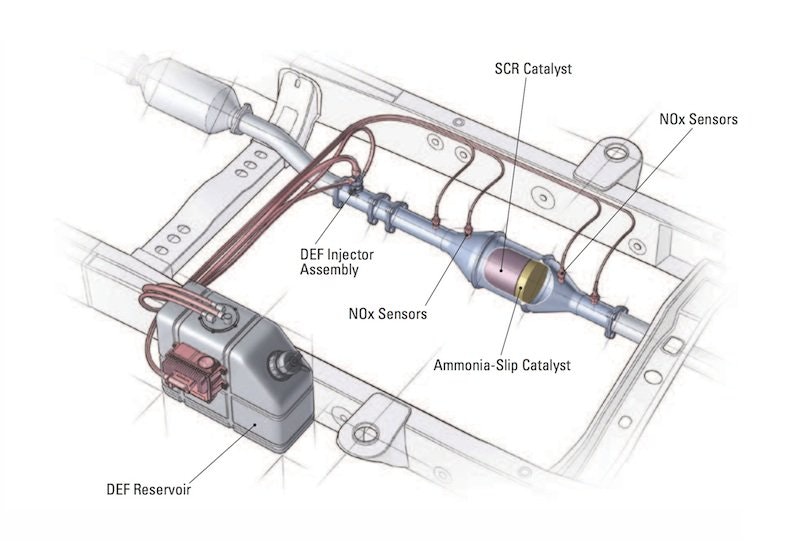 SCR Catalyst

NOx Sensors

DEF Injector Assembly

NOx Sensors

Ammonia-Slip Catalyst

DEF Reservoir