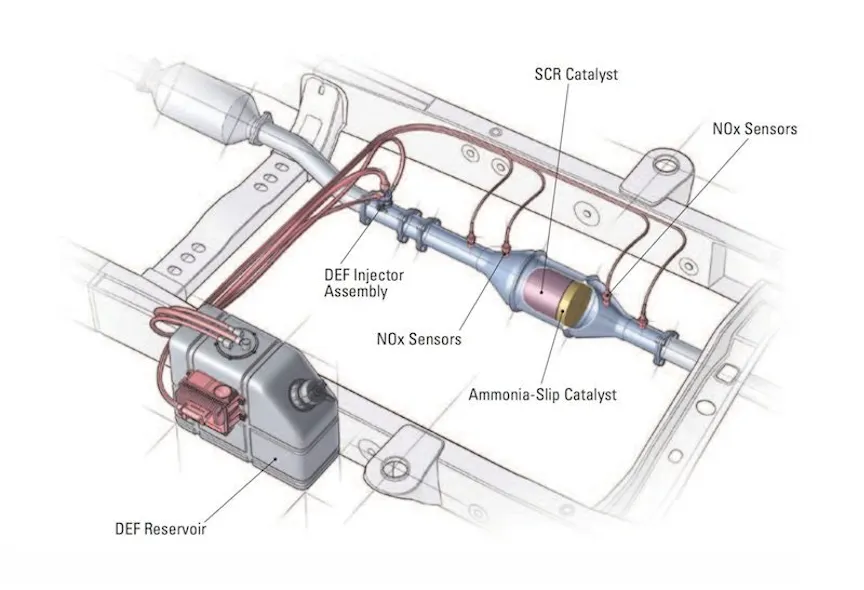 SCR Catalyst

NOx Sensors

DEF Injector Assembly

NOx Sensors

Ammonia-Slip Catalyst

DEF Reservoir